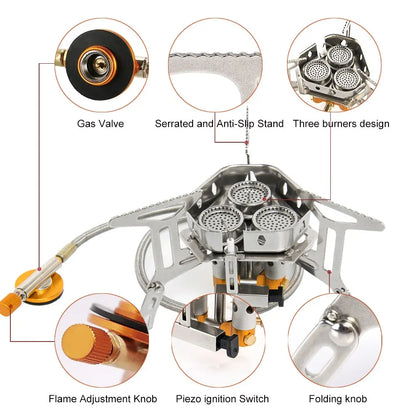 Gas Valve

Serrated and Anti-Slip Stand

Three burners design

Flame Adjustment Knob

Piezo ignition Switch

Folding knob