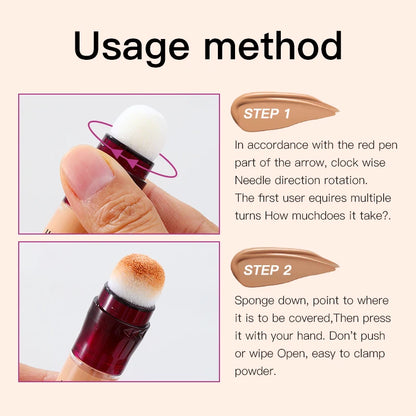 Usage method

STEP 1

In accordance with the red pen part of the arrow, clock wise Needle direction rotation. The first user equires multiple turns How muchdoes it take?.

STEP 2

Sponge down, point to where it is to be covered,Then press it with your hand. Don't push or wipe Open, easy to clamp powder.