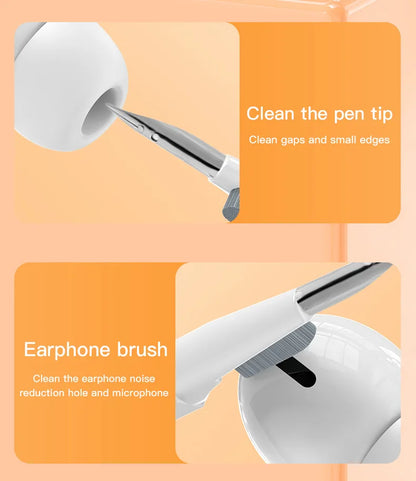 Clean the pen tip

Clean gaps and small edges

Earphone brush

Clean the earphone noise reduction hole and microphone