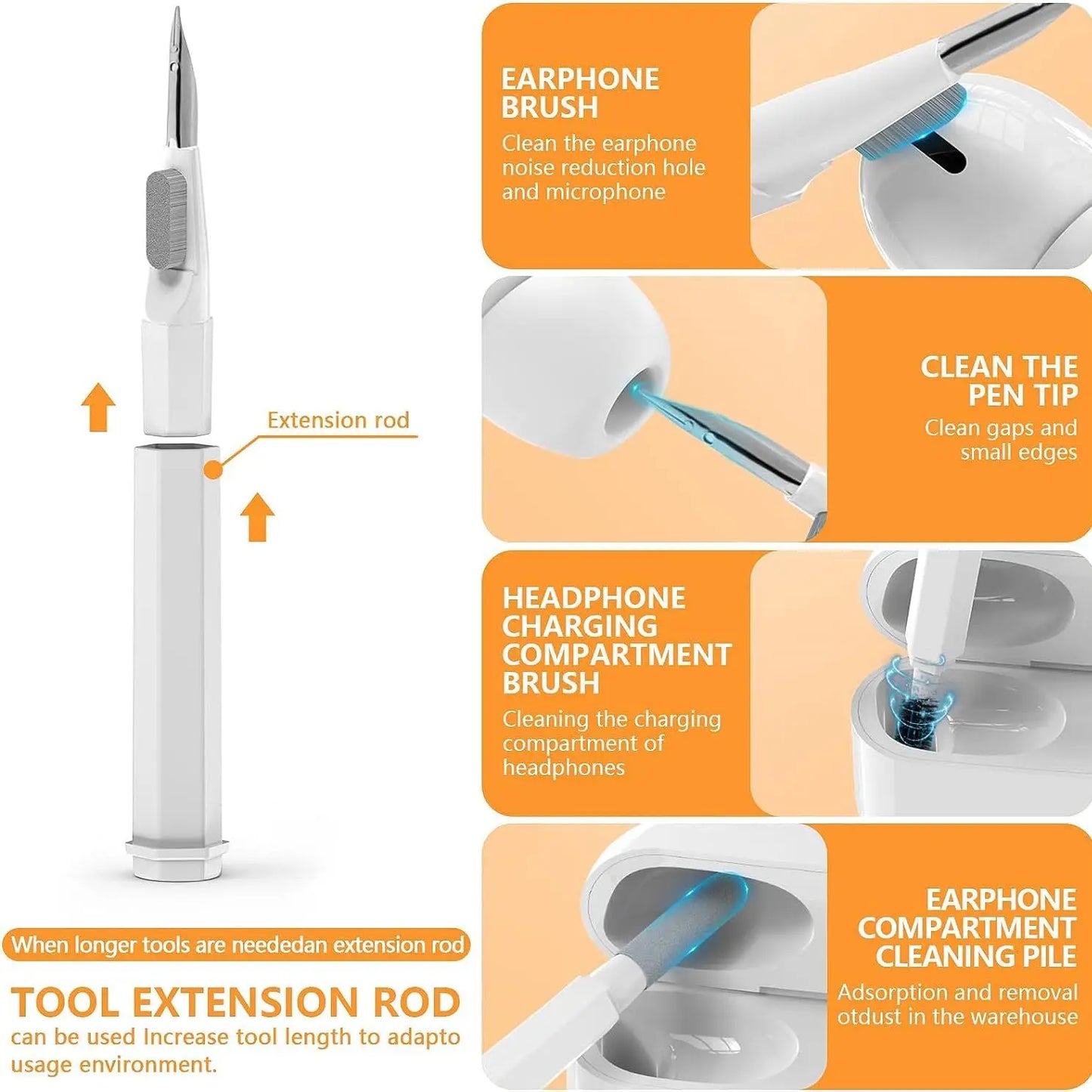 Extension rod

When longer tools are neededan extension rod

TOOL EXTENSION ROD
can be used Increase tool length to adapto usage environment.

EARPHONE BRUSH
Clean the earphone noise reduction hole and microphone

CLEAN THE PEN TIP
Clean gaps and small edges

HEADPHONE CHARGING COMPARTMENT BRUSH
Cleaning the charging compartment of headphones

EARPHONE COMPARTMENT CLEANING PILE
Adsorption and removal otdust in the warehouse