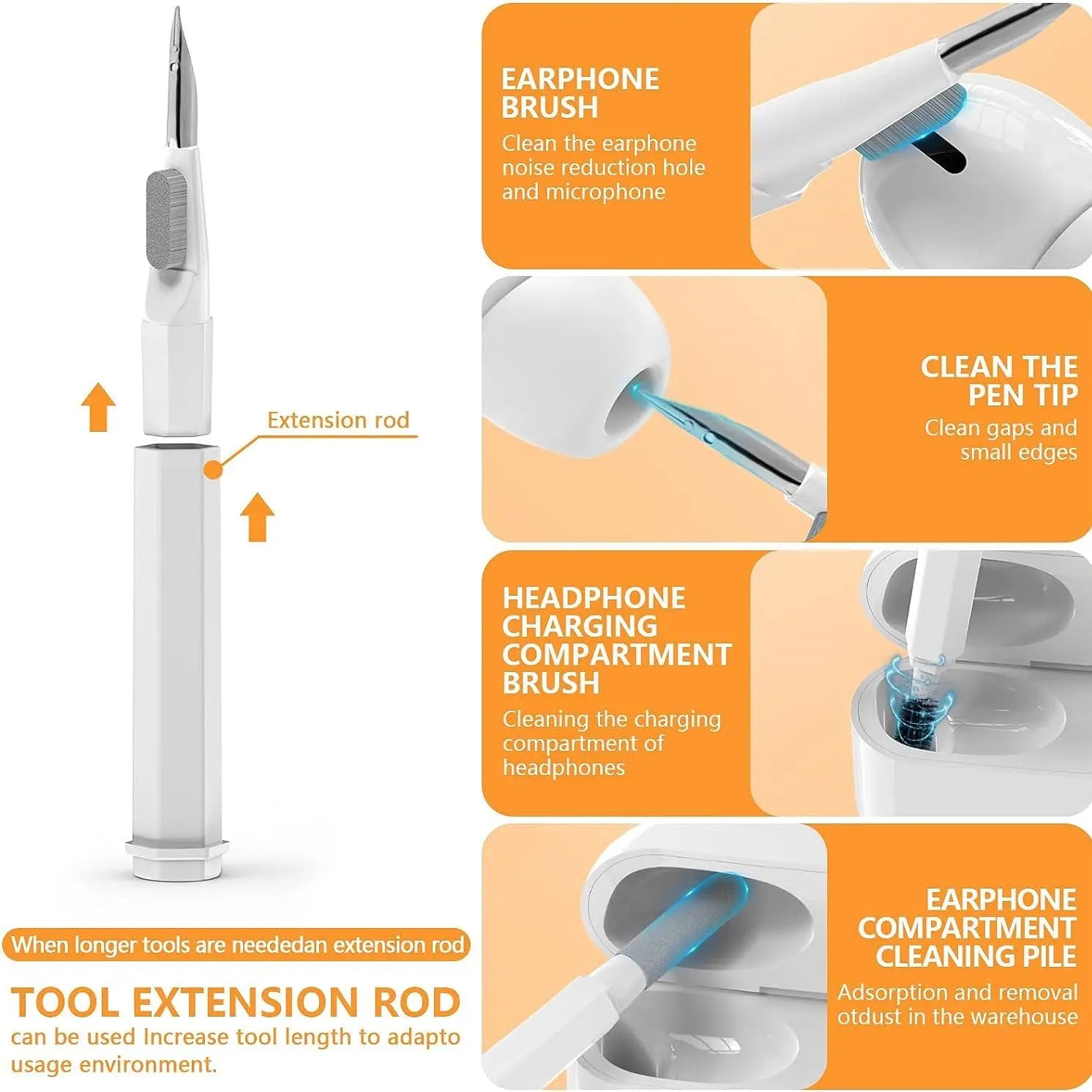 Extension rod

When longer tools are neededan extension rod

TOOL EXTENSION ROD
can be used Increase tool length to adapto usage environment.

EARPHONE BRUSH
Clean the earphone noise reduction hole and microphone

CLEAN THE PEN TIP
Clean gaps and small edges

HEADPHONE CHARGING COMPARTMENT BRUSH
Cleaning the charging compartment of headphones

EARPHONE COMPARTMENT CLEANING PILE
Adsorption and removal otdust in the warehouse