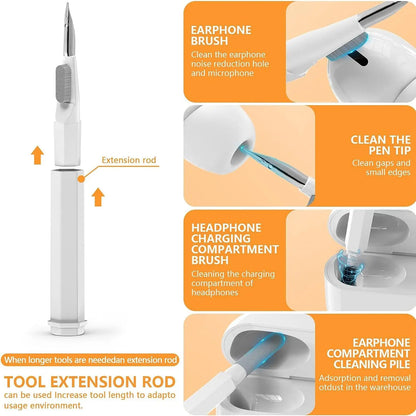 Extension rod

When longer tools are neededan extension rod

TOOL EXTENSION ROD
can be used Increase tool length to adapto usage environment.

EARPHONE BRUSH
Clean the earphone noise reduction hole and microphone

CLEAN THE PEN TIP
Clean gaps and small edges

HEADPHONE CHARGING COMPARTMENT BRUSH
Cleaning the charging compartment of headphones

EARPHONE COMPARTMENT CLEANING PILE
Adsorption and removal otdust in the warehouse